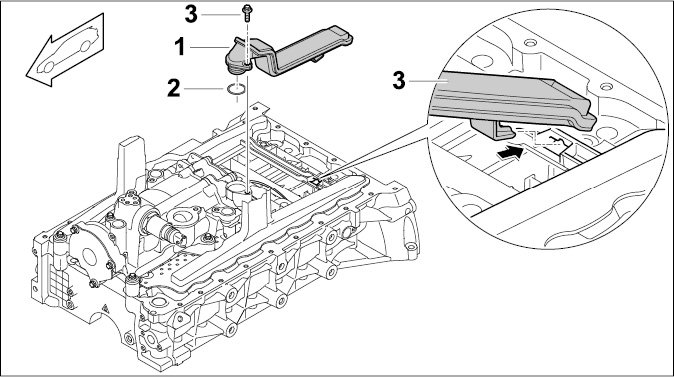 3
1
2
3