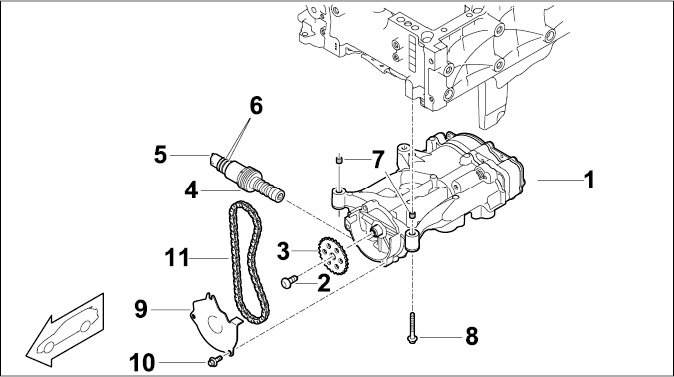 6
5
7
1
4
3
11
2
9
8
10