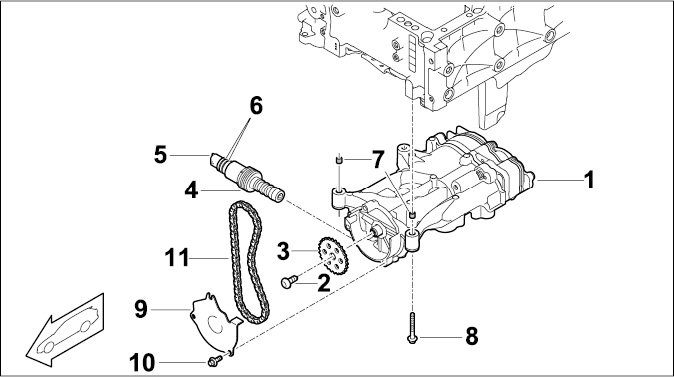 6
5
7
1
4
3
11
2
9
8
10