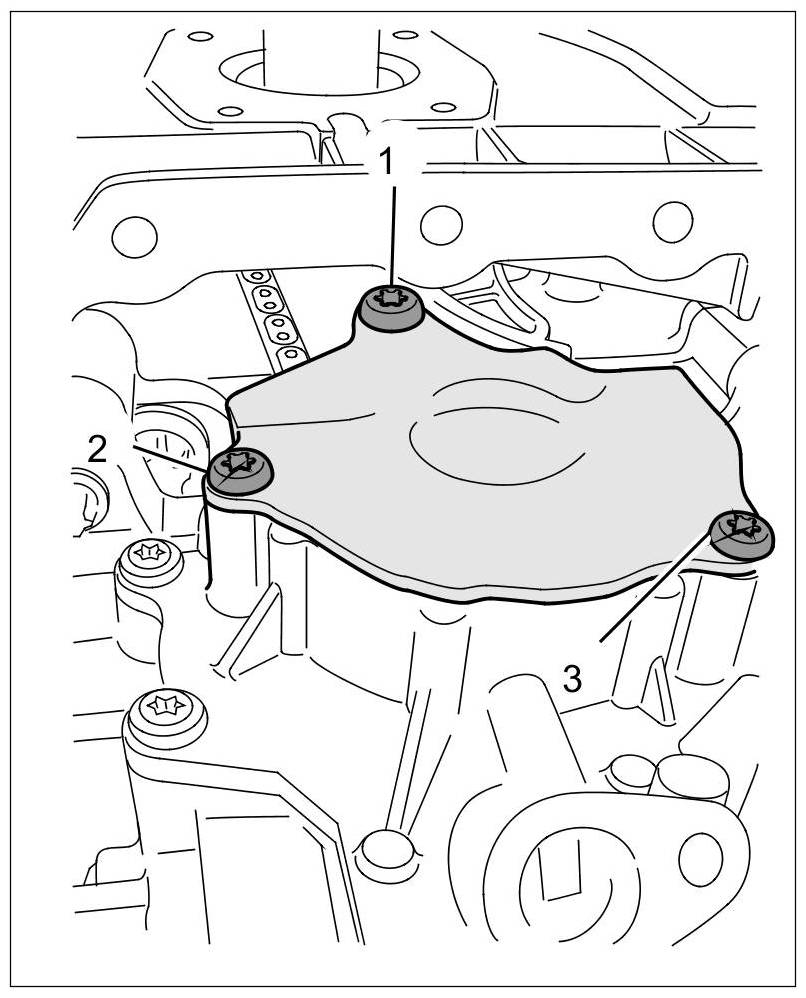 1
2
3