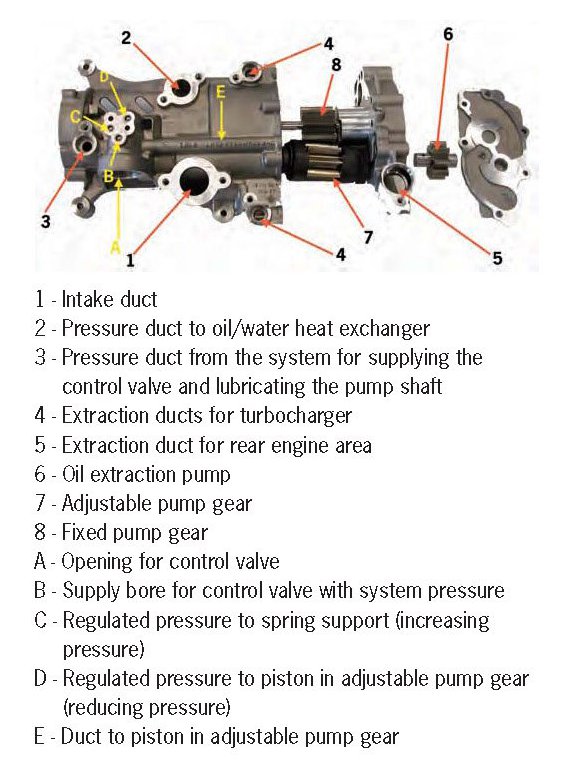 2
4
6
8
D
E
C
B
3
A
1
4
7
5

1 - Intake duct
2 - Pressure duct to oil/water heat exchanger
3 - Pressure duct from the system for supplying the control valve and lubricating the pump shaft
4 - Extraction ducts for turbocharger
5 - Extraction duct for rear engine area
6 - Oil extraction pump
7 - Adjustable pump gear
8 - Fixed pump gear
A - Opening for control valve
B - Supply bore for control valve with system pressure
C - Regulated pressure to spring support (increasing pressure)
D - Regulated pressure to piston in adjustable pump gear (reducing pressure)
E - Duct to piston in adjustable pump gear