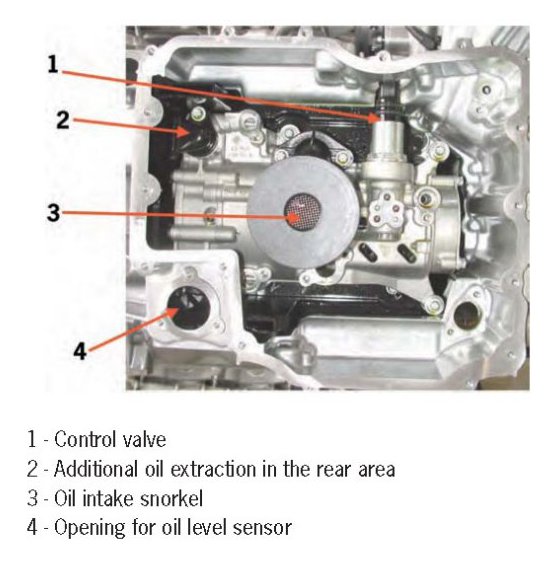 1

2

3

4

1 - Control valve
2 - Additional oil extraction in the rear area
3 - Oil intake snorkel
4 - Opening for oil level sensor