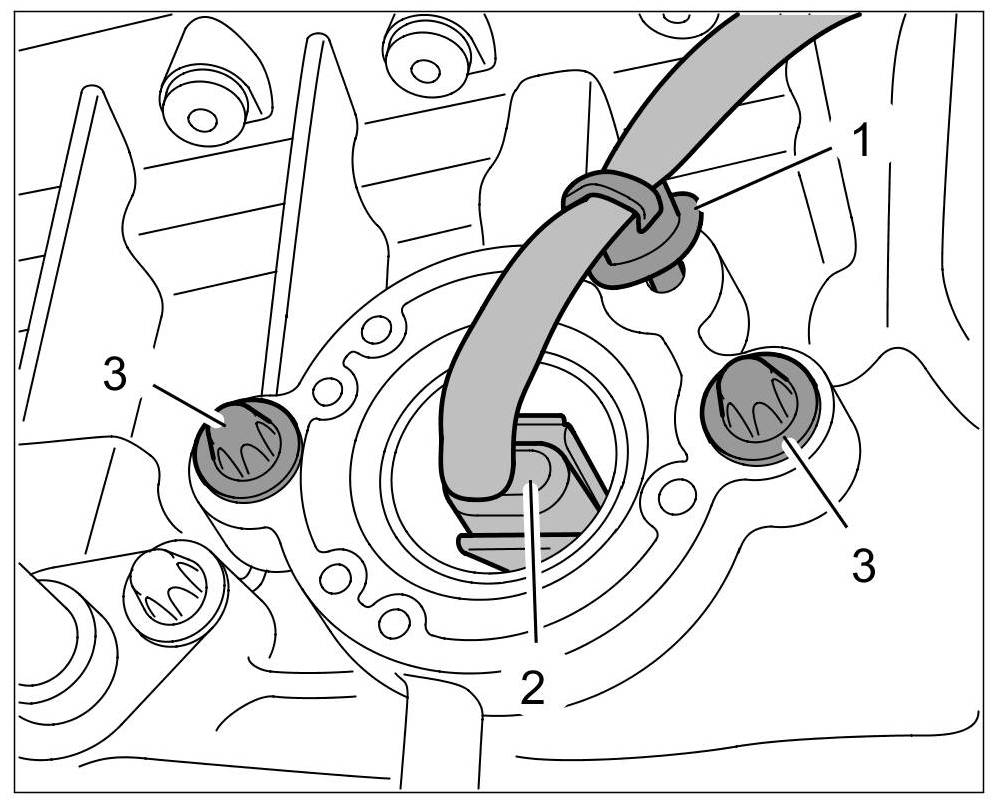 1
3
3
2