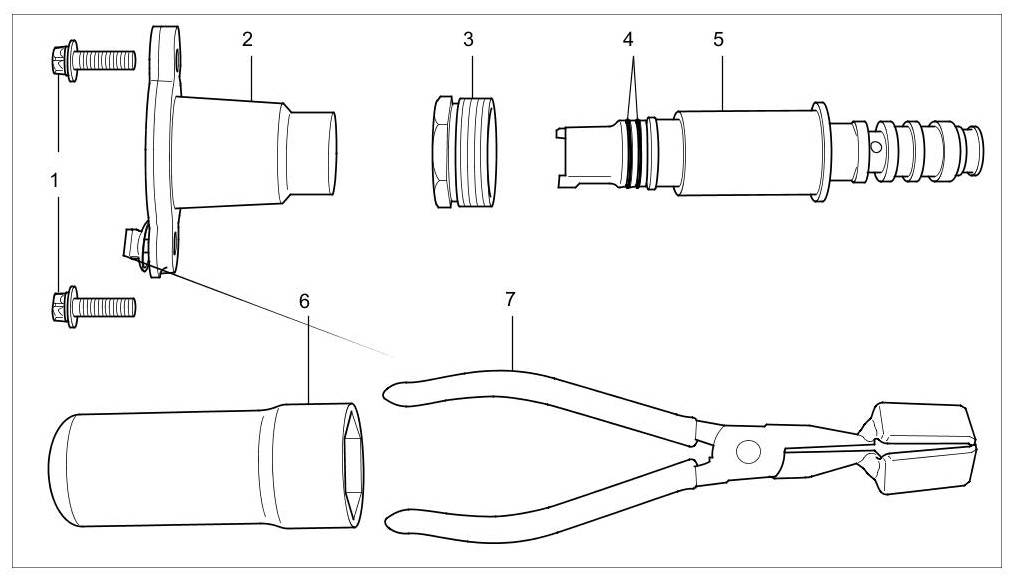 2
3
4
5
1
6
7