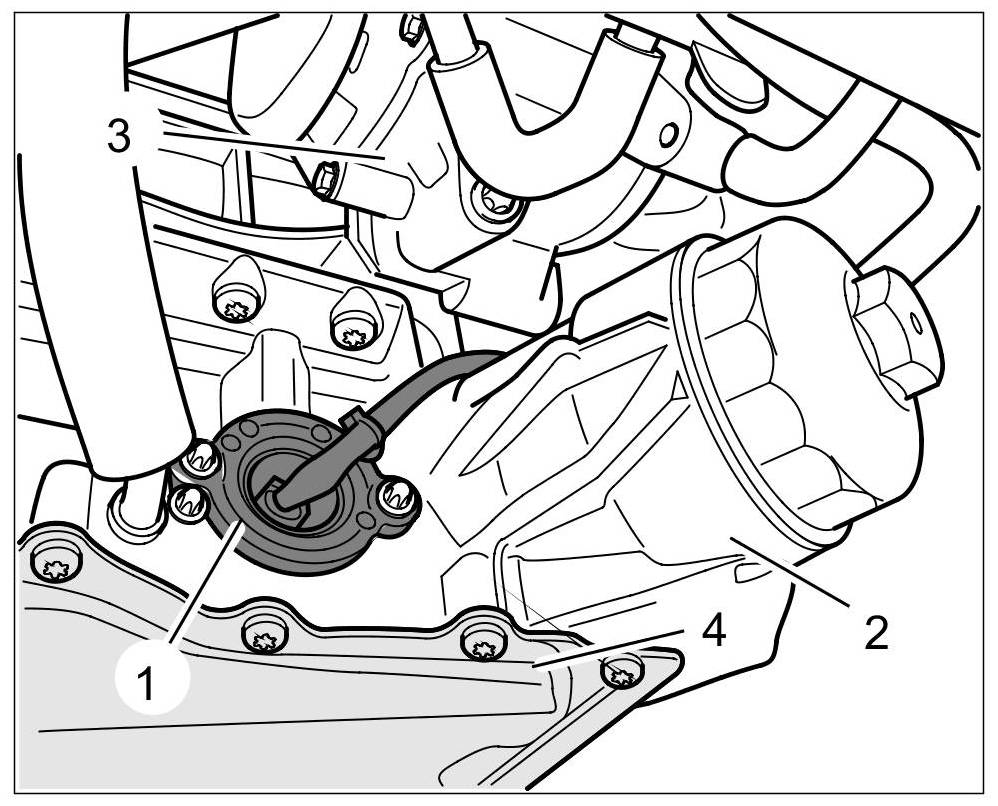 3

1

4

2