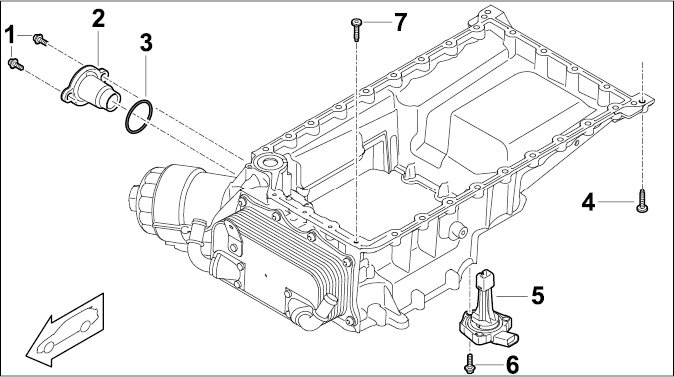 1
2
3
7
4
5
6