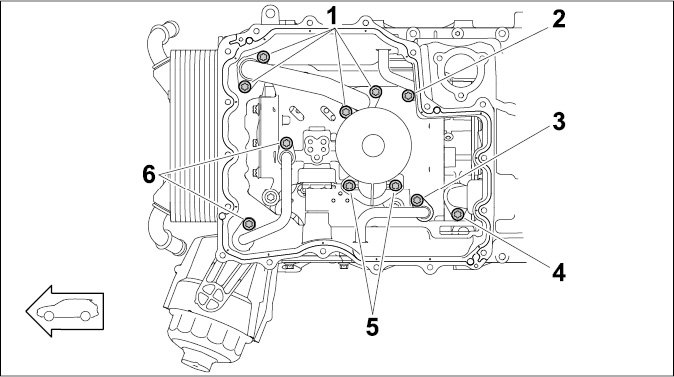 1
2
3
6
4
5