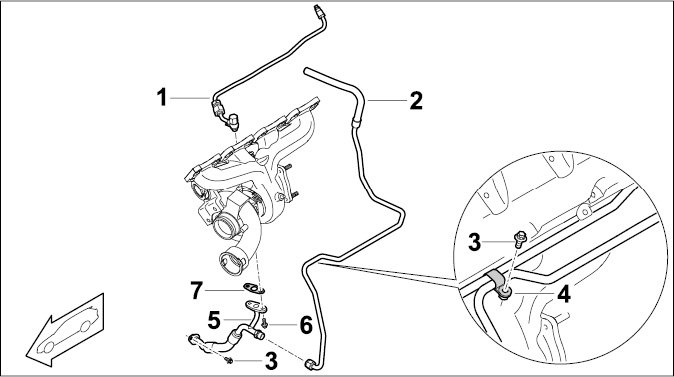 1
2
3
4
7
5
6
3