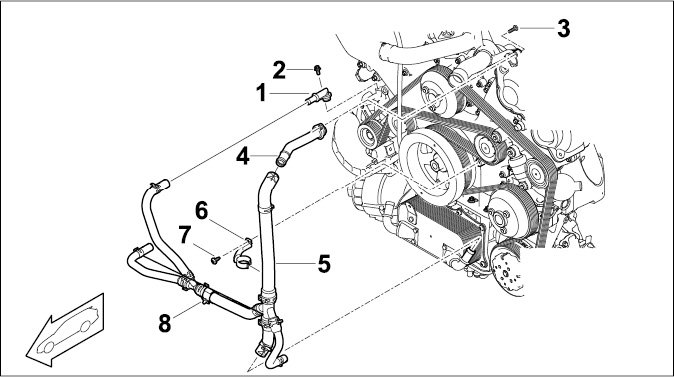 3
2
1
4
6
7
5
8