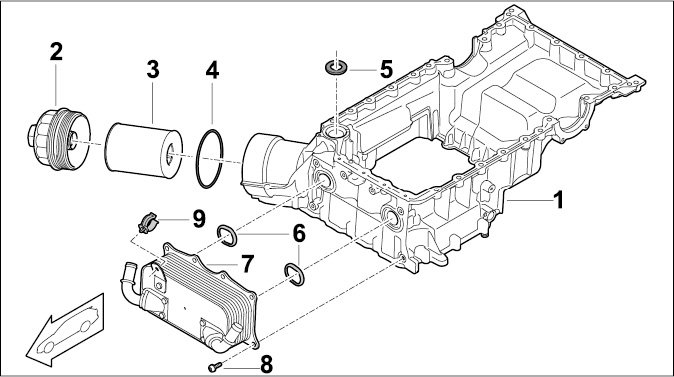 2
3
4
5
1
9
6
7
8