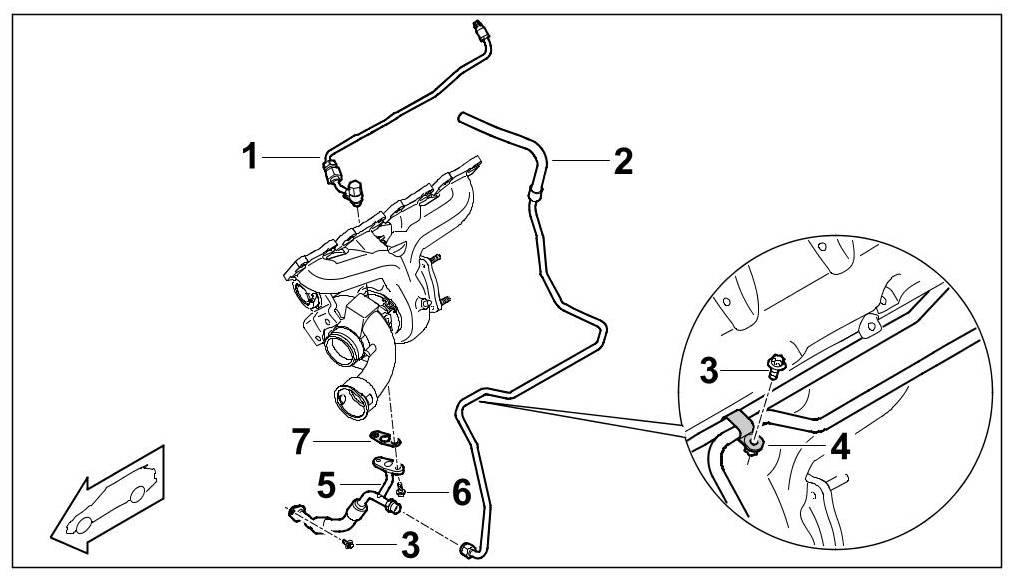 1
2
3
4
7
5
6
3