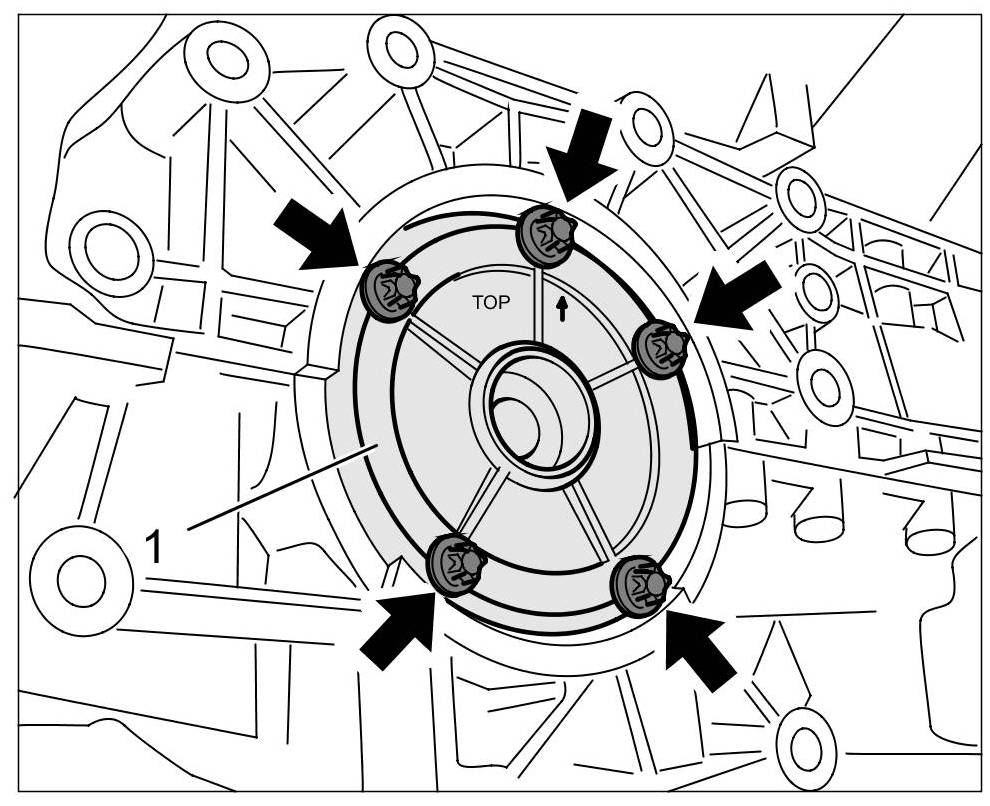 TOP

1