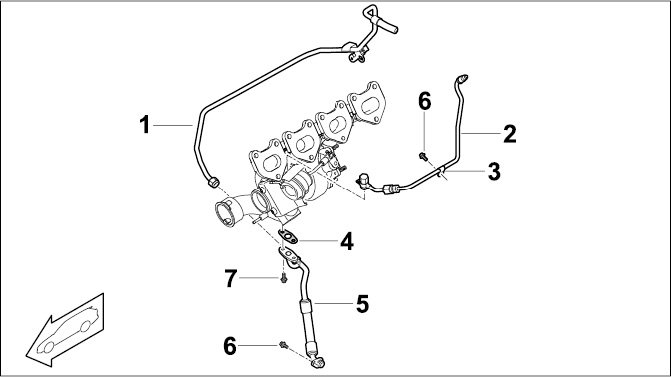 1
6
2
3
4
7
5
6