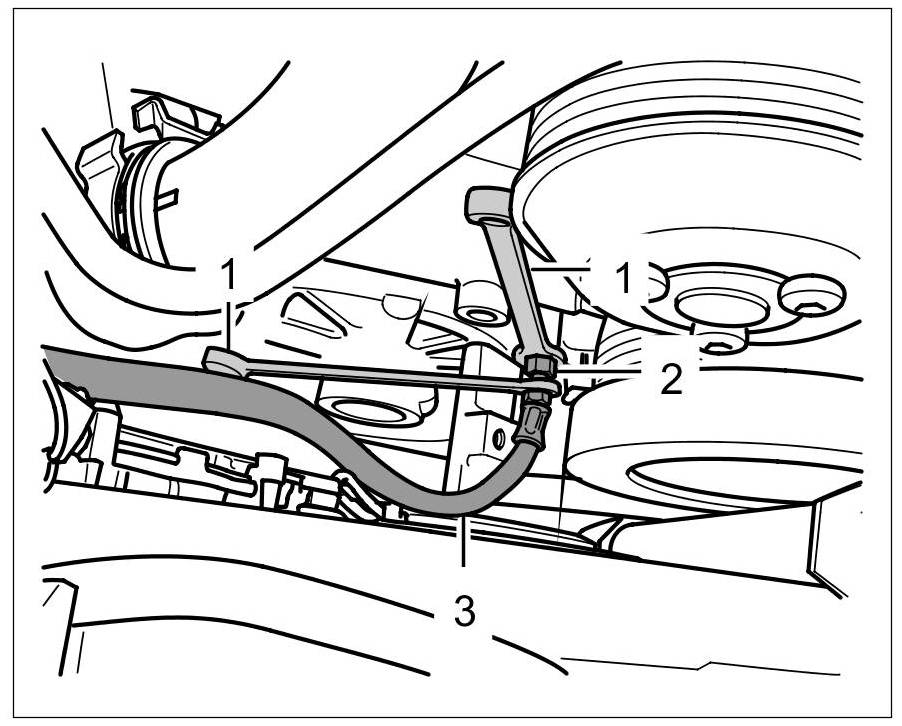 1
1
2
3