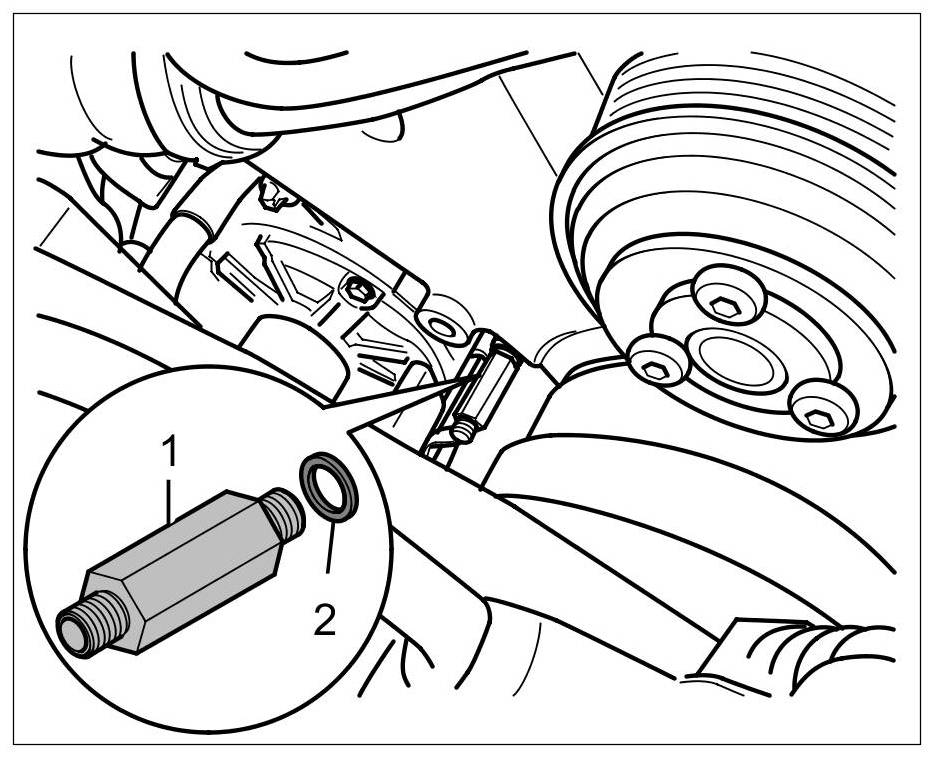 1

2