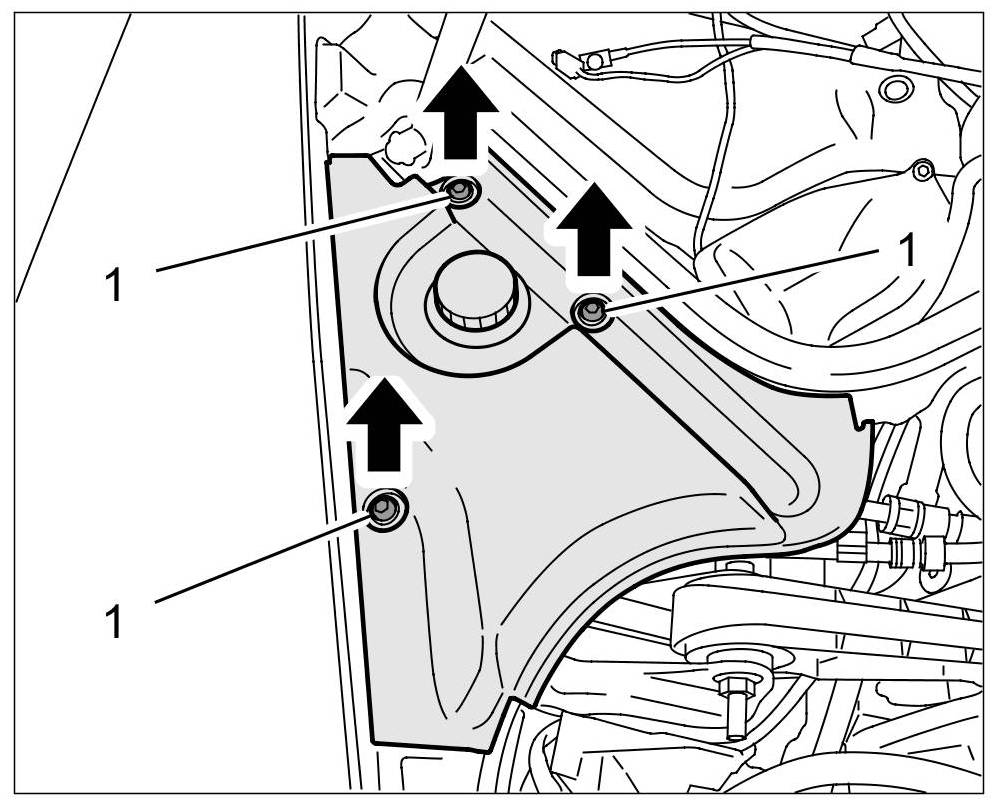 1
1
1