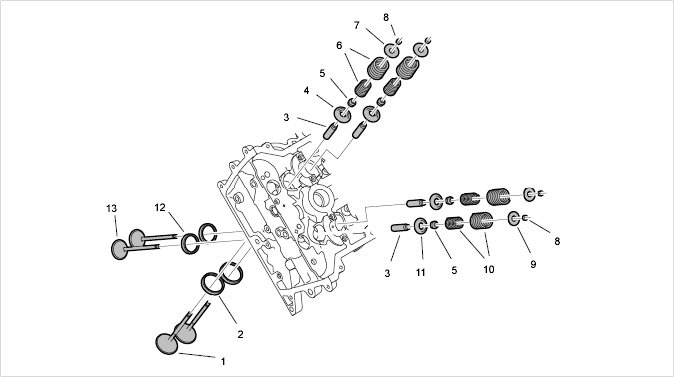 8
7
6
5
4
3
13
12
8
3
11
5
10
9
2
1