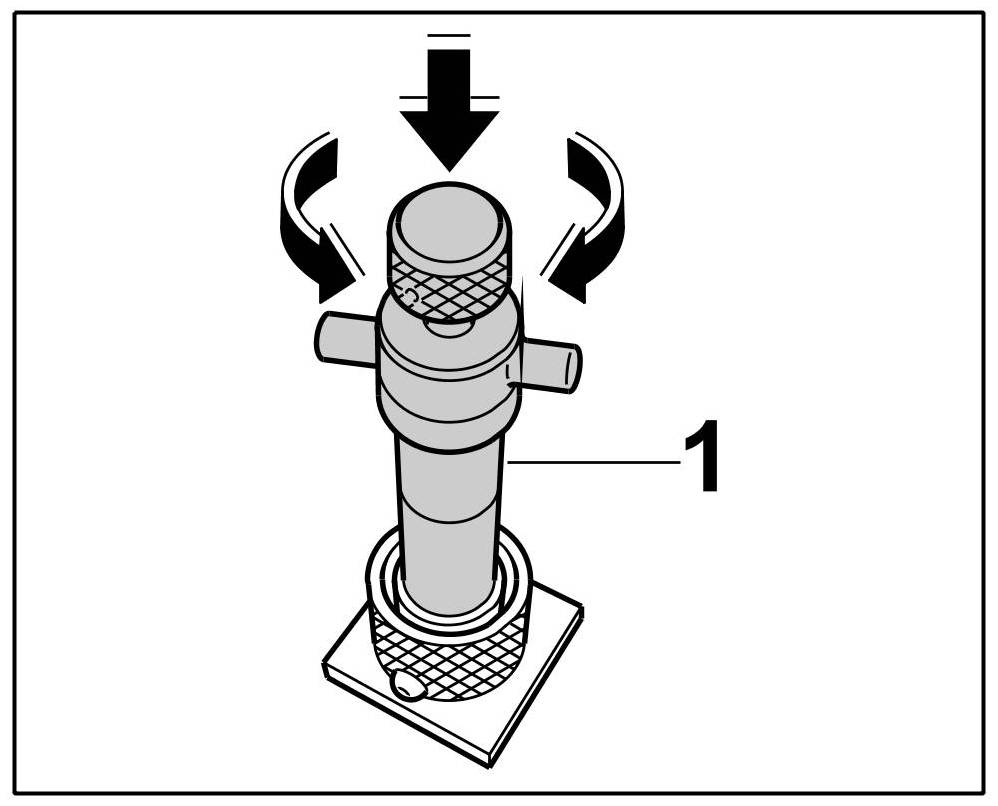 1