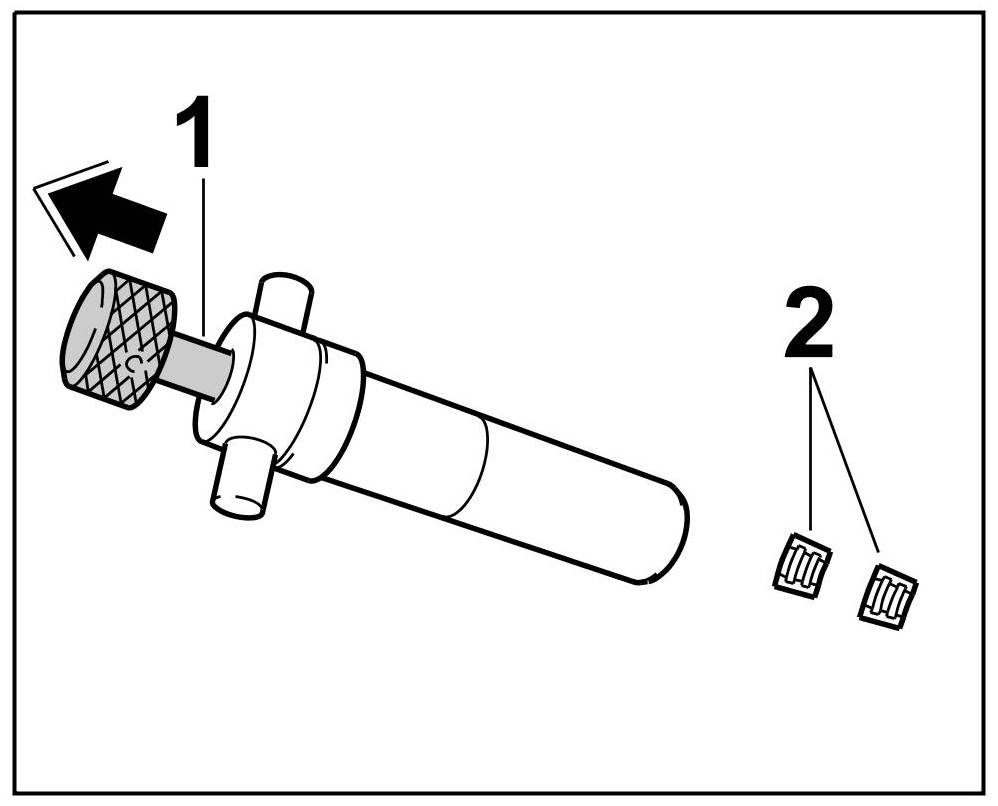 1

2