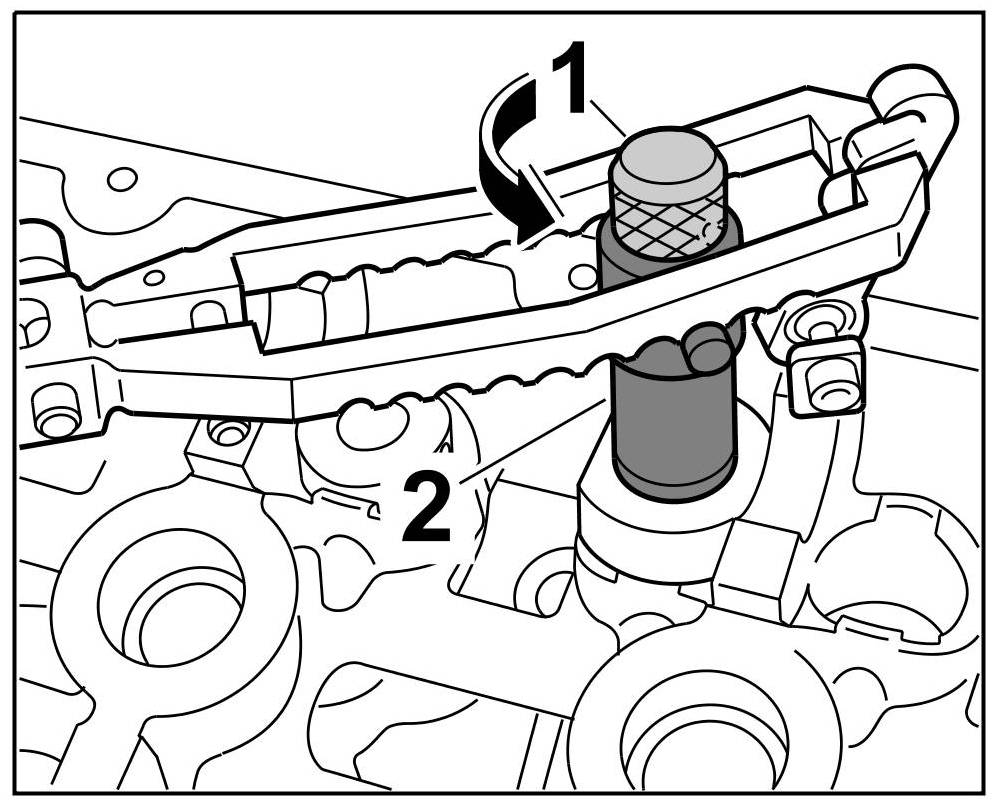 1
2