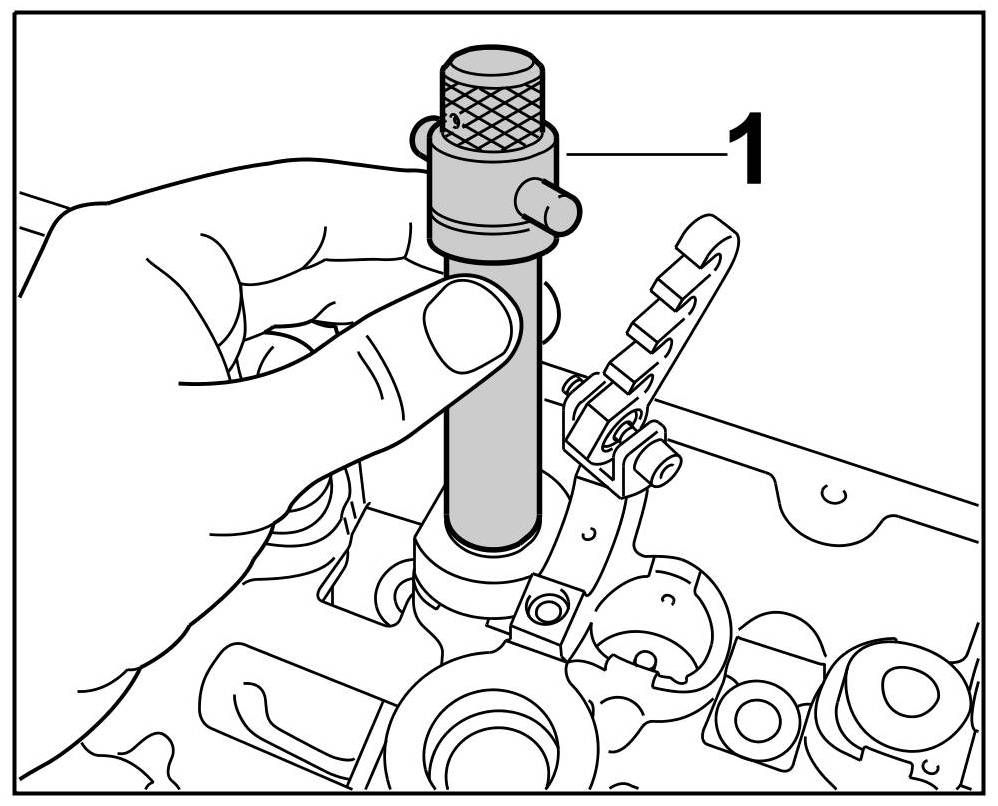 1