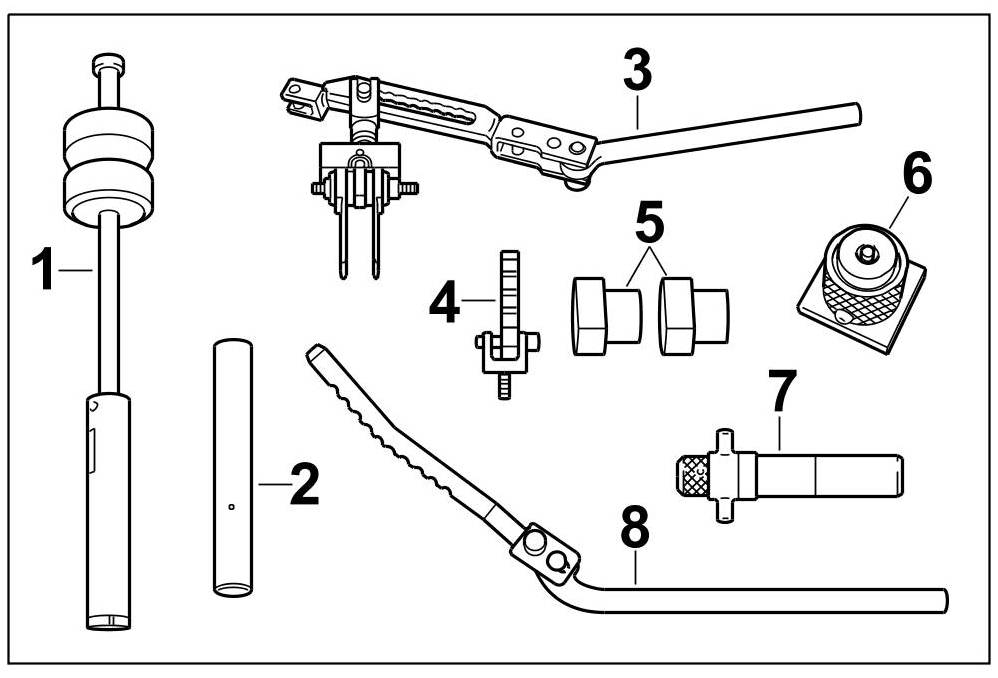 3
6
5
1
4
7
2
8