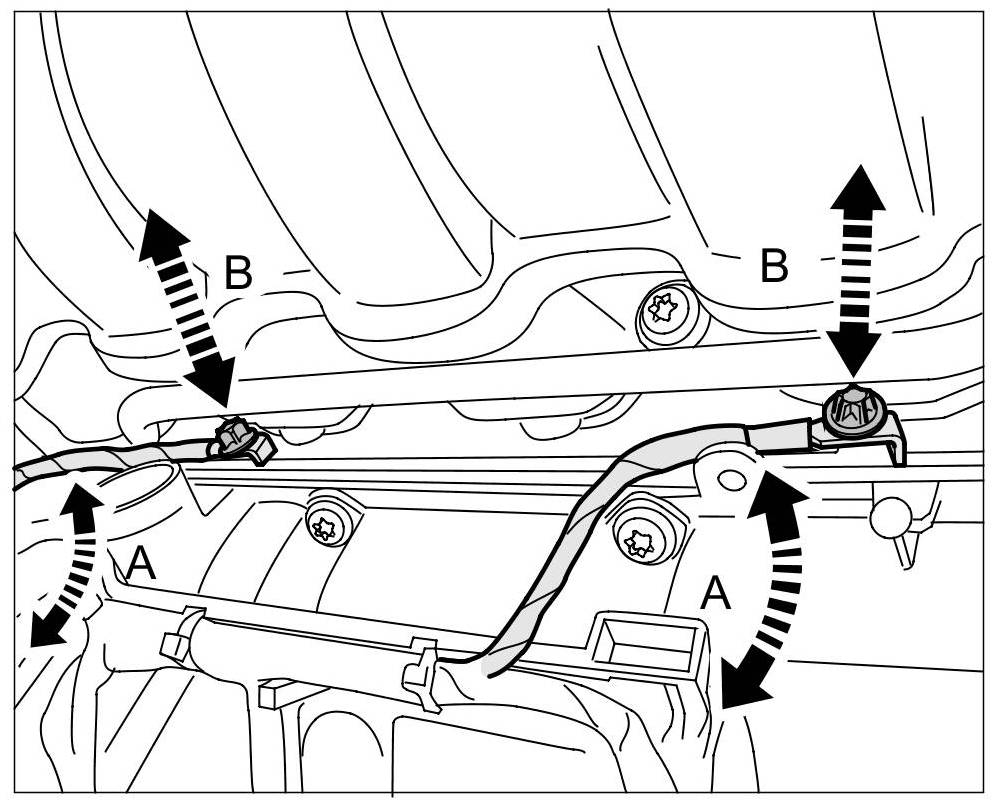 B
B
A
A