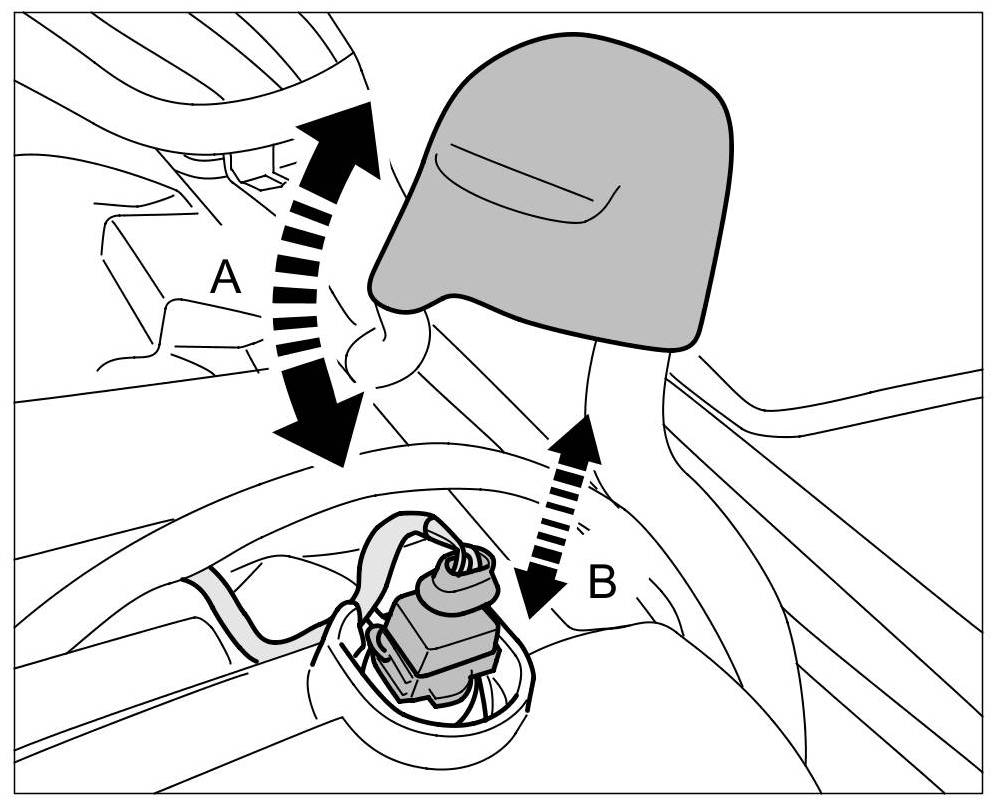 A

B