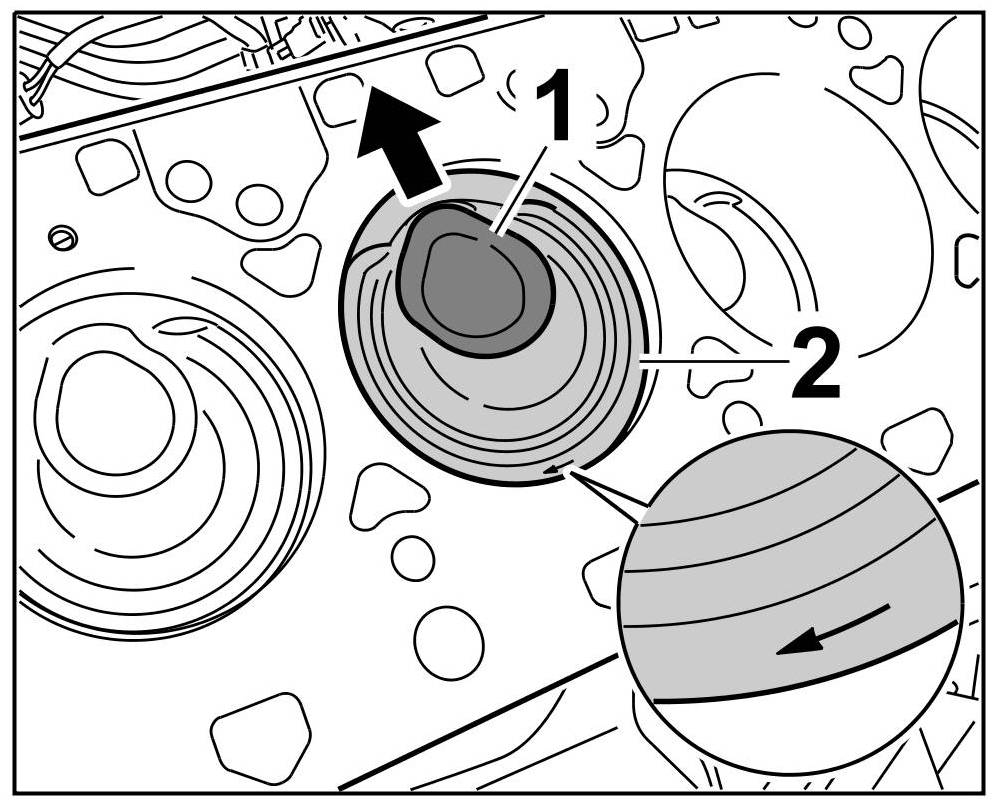 1
2