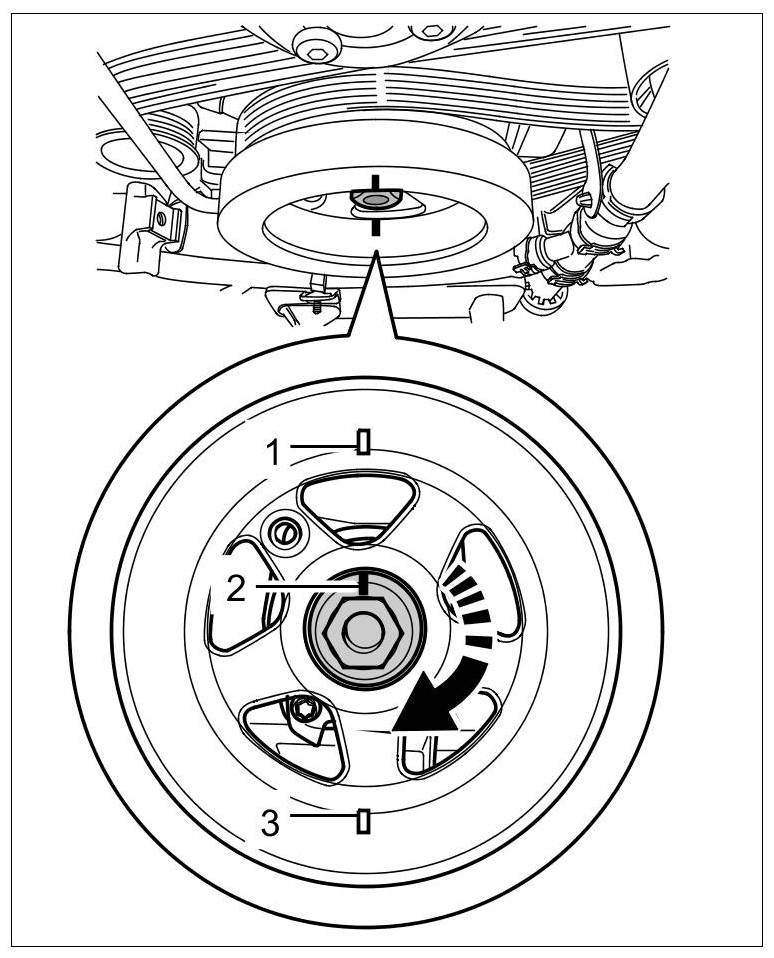 1
2
3