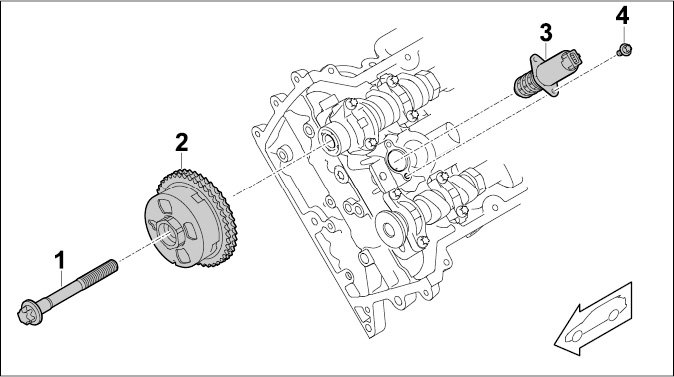 1
2
3
4