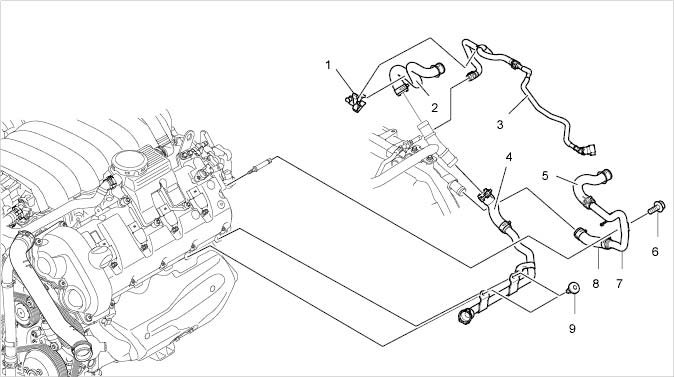 1
2
3
4
5
6
8
7
9