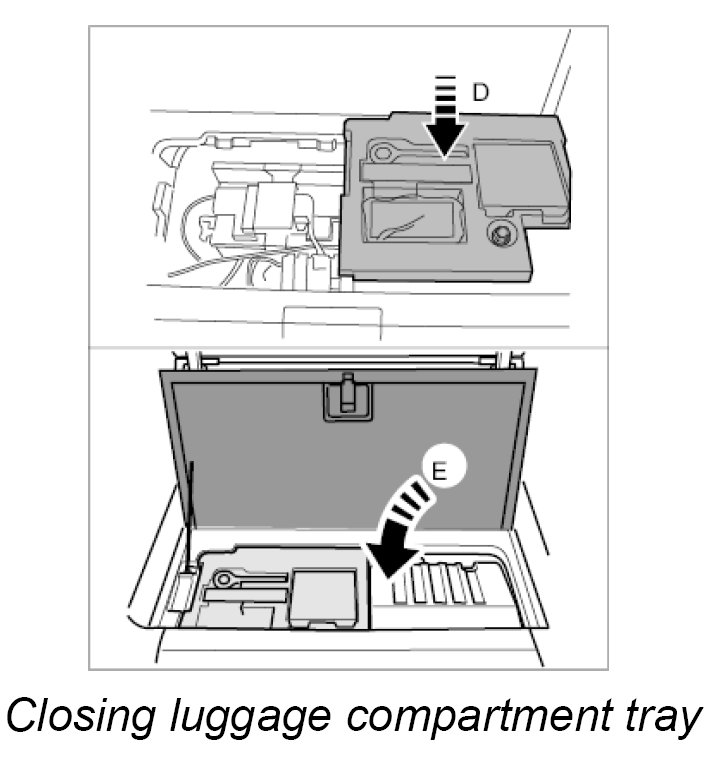 D

E

Closing luggage compartment tray