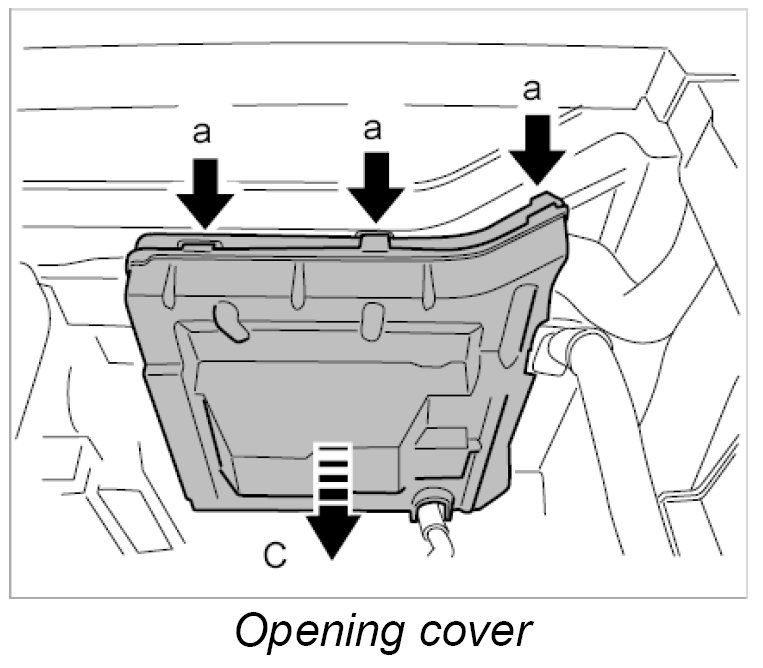 a
a
a
c
Opening cover