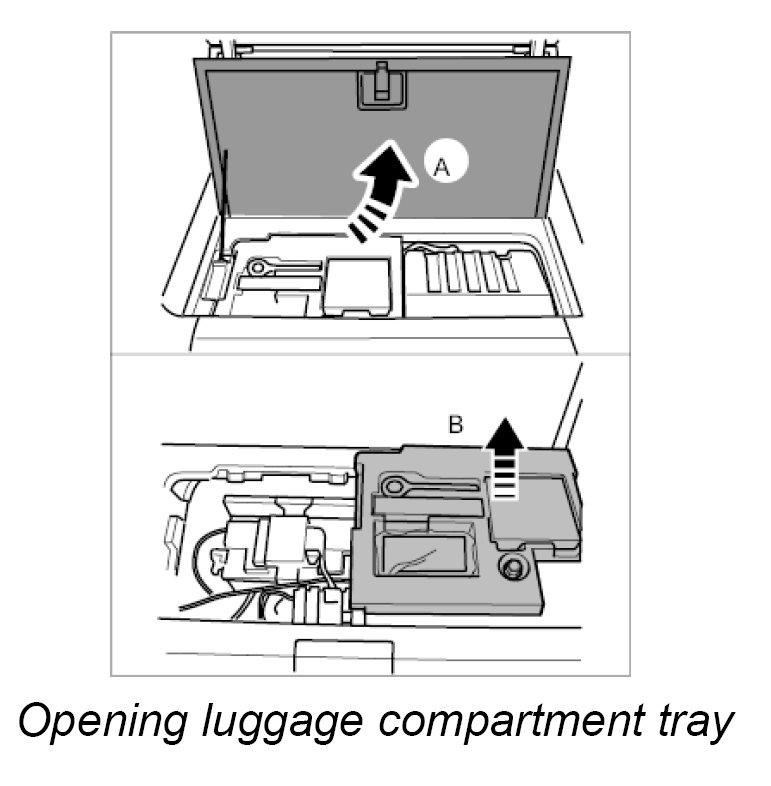 A

B

Opening luggage compartment tray