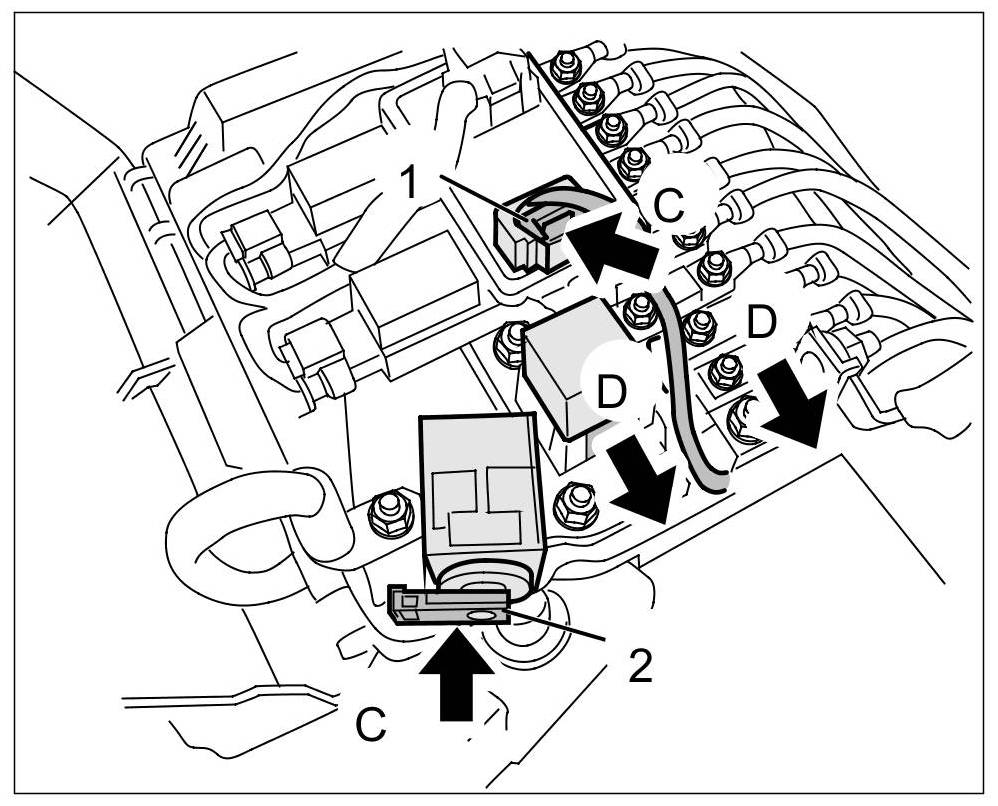 1
C
D
D
2
C