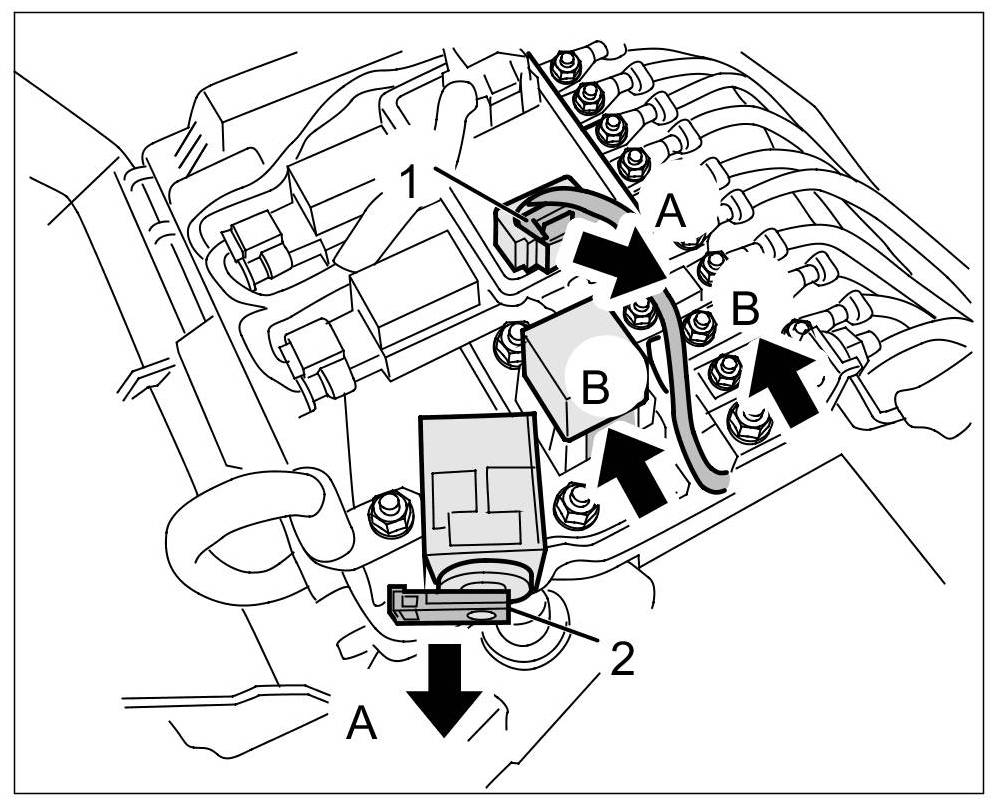 1
A
B
B
2
A