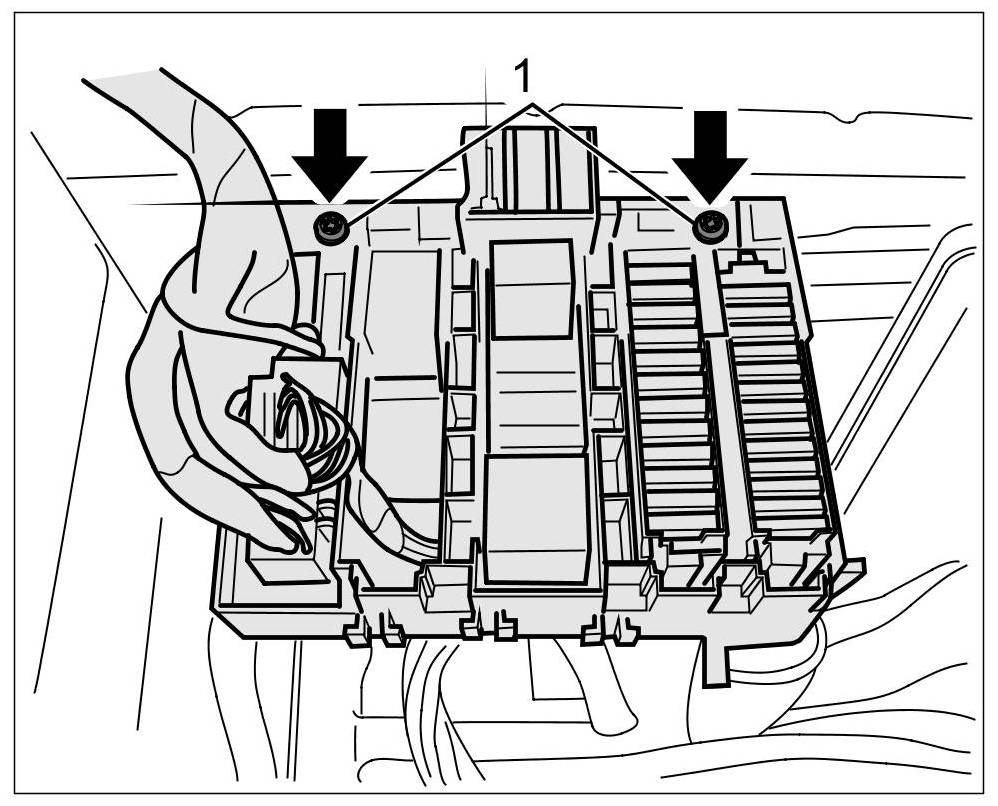 1