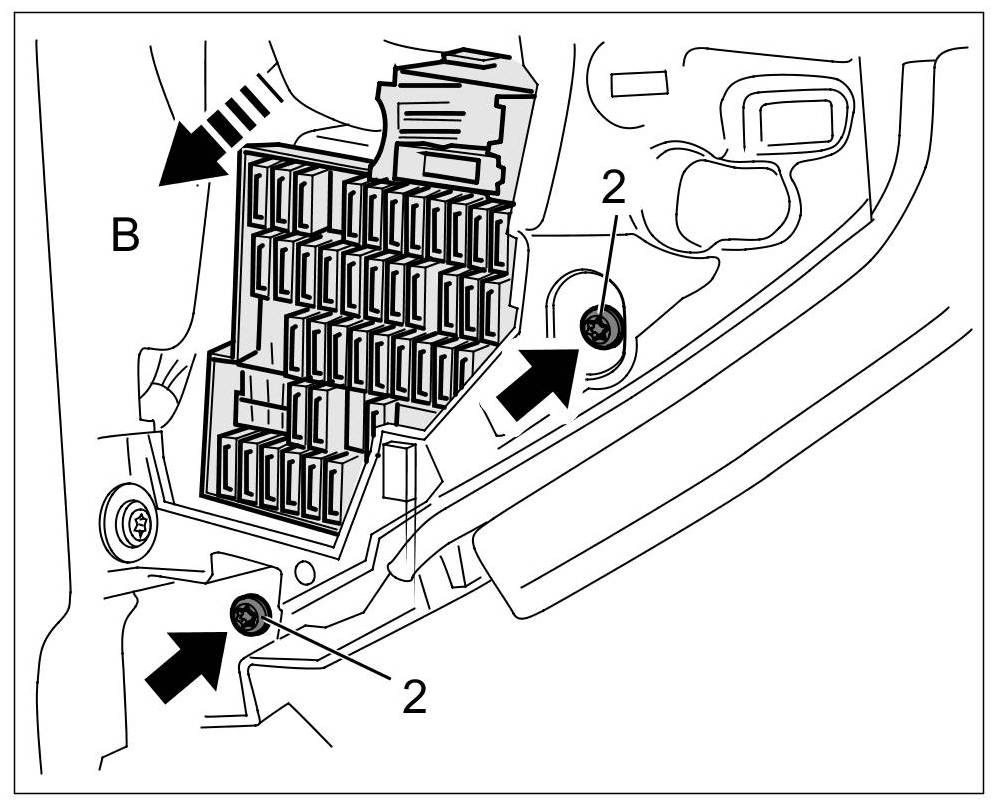 B

2

2