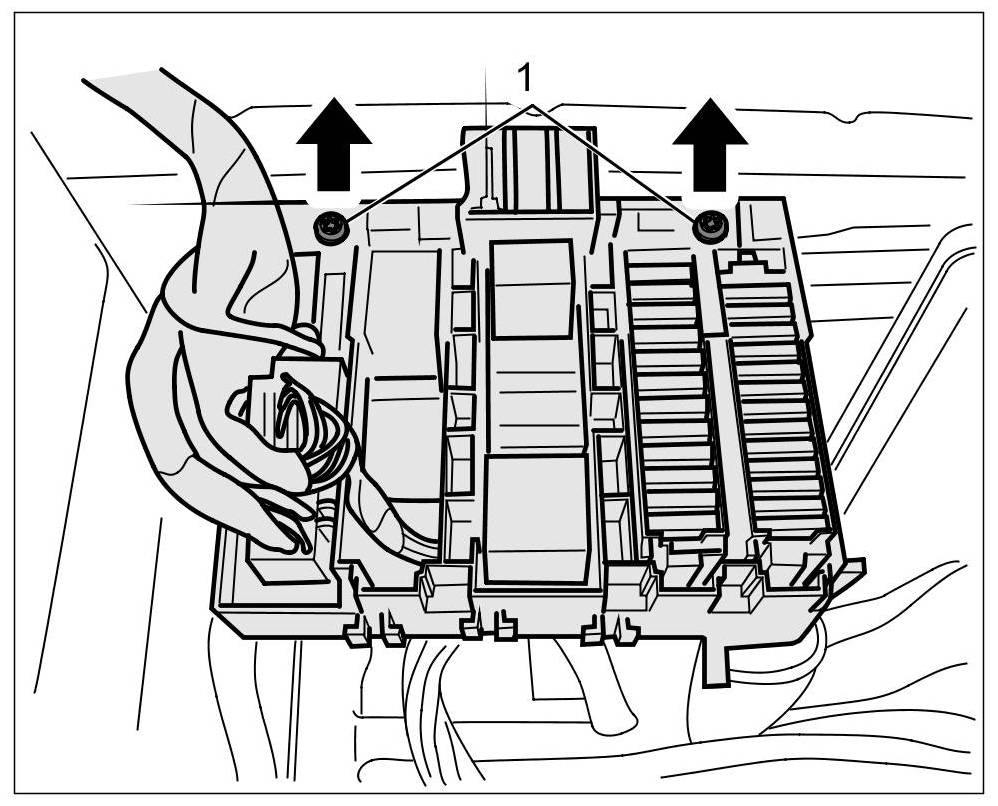 1