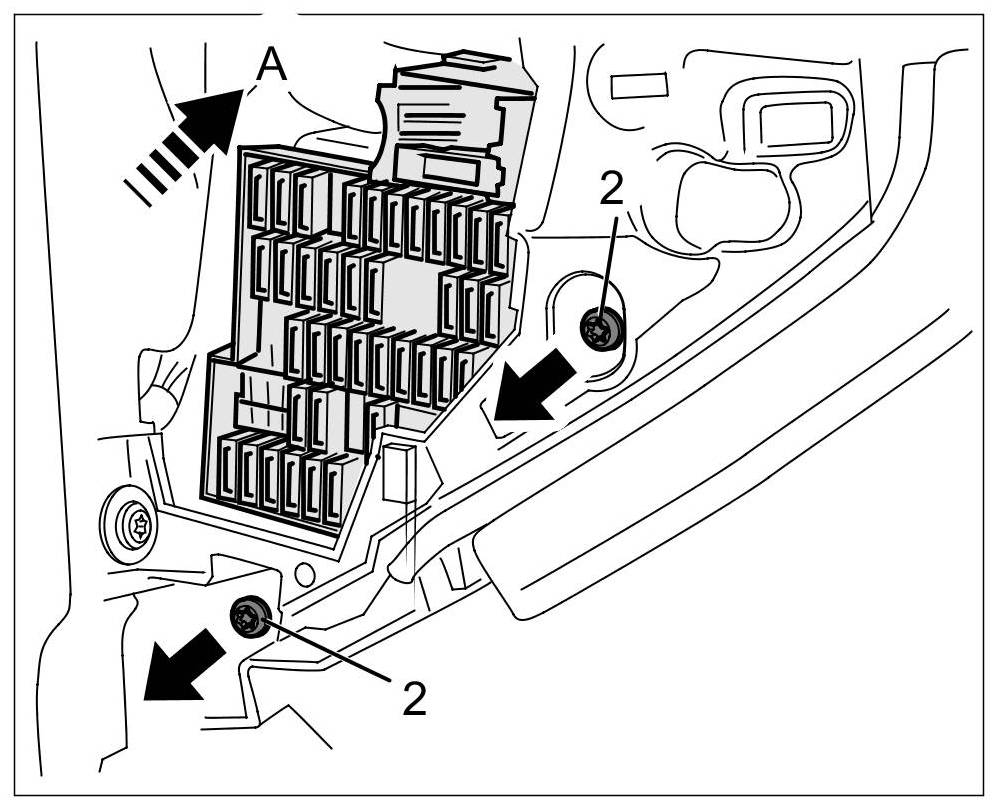 A
2
2