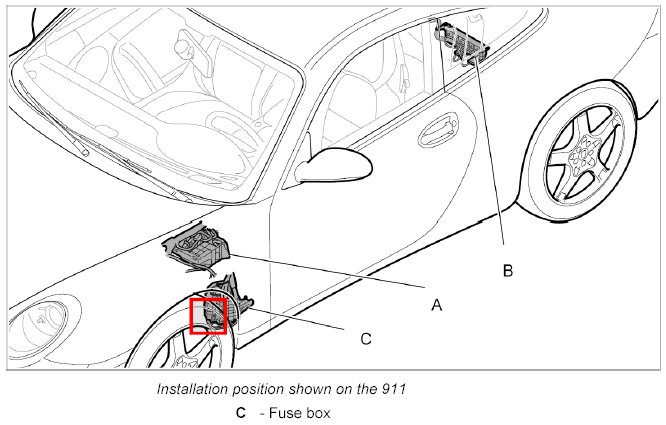 B

A

C

Installation position shown on the 911

C - Fuse box