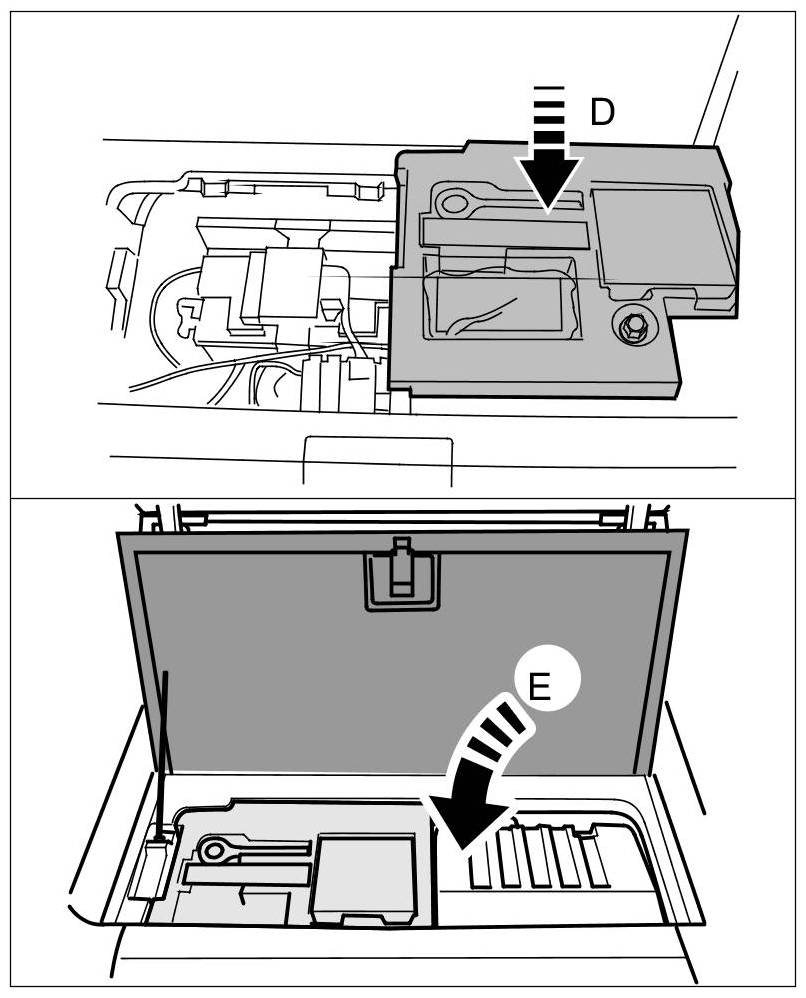 D

E