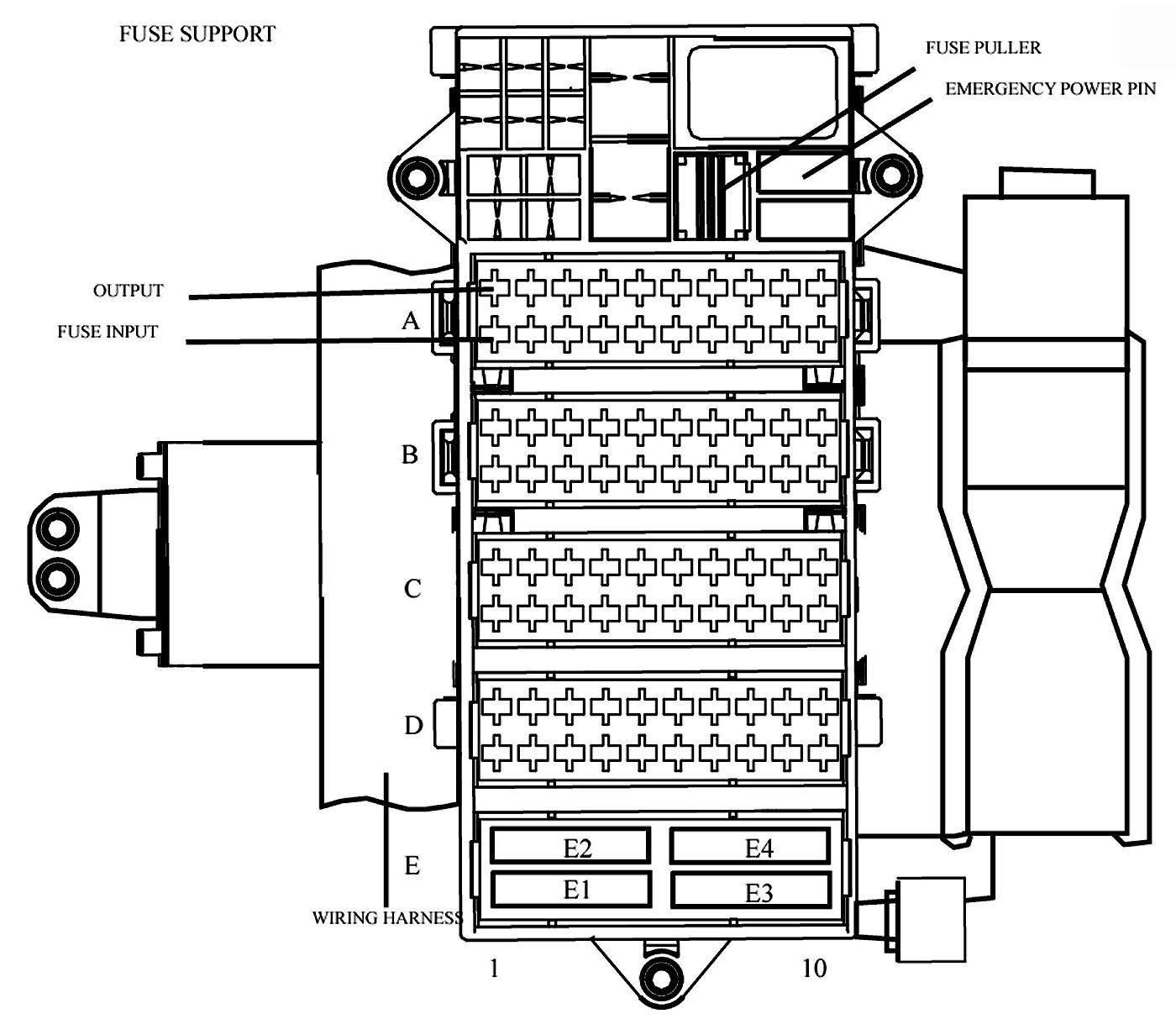 FUSE SUPPORT

FUSE PULLER

EMERGENCY POWER PIN

OUTPUT

FUSE INPUT

A

B

C

D

E

E2

E4

E1

E3

WIRING HARNESS

1

10