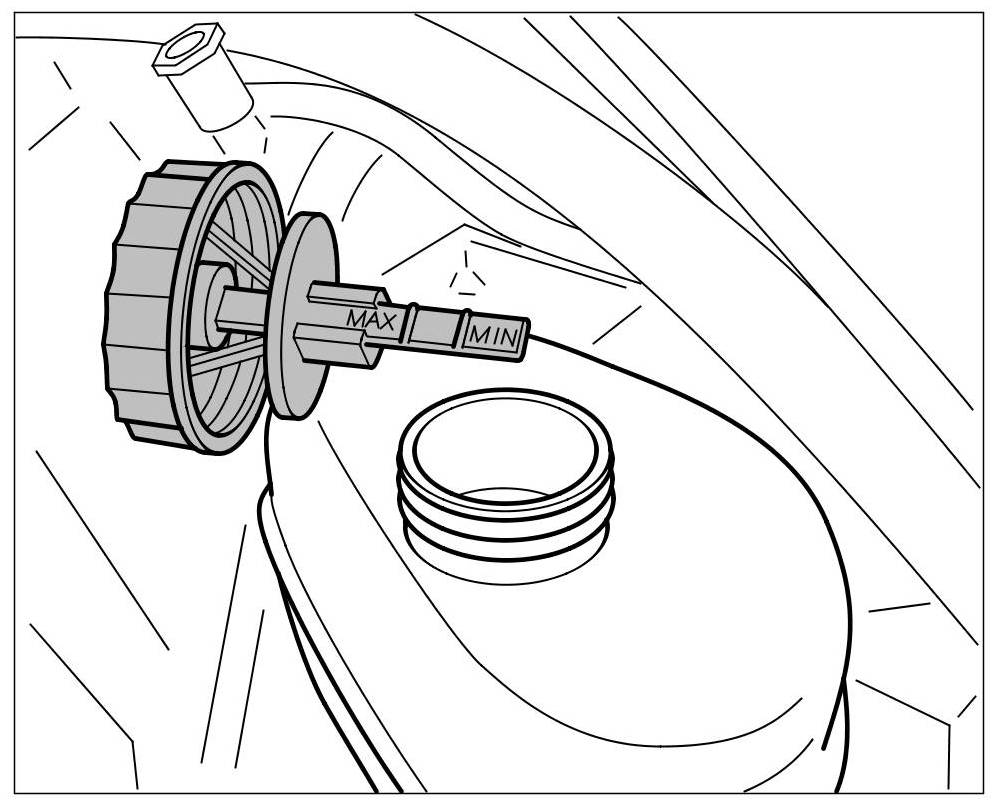 MAX
MIN