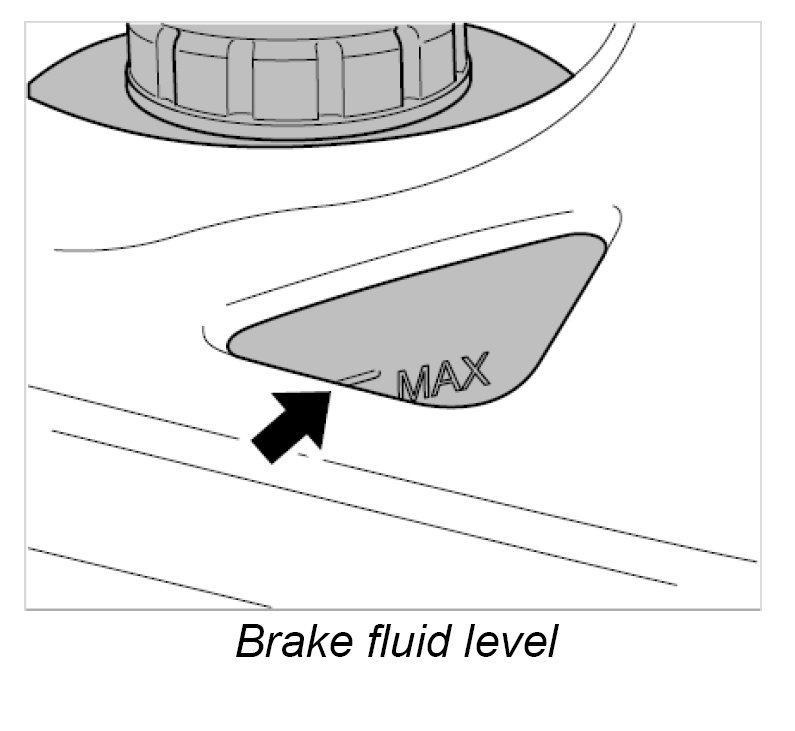 MAX

Brake fluid level