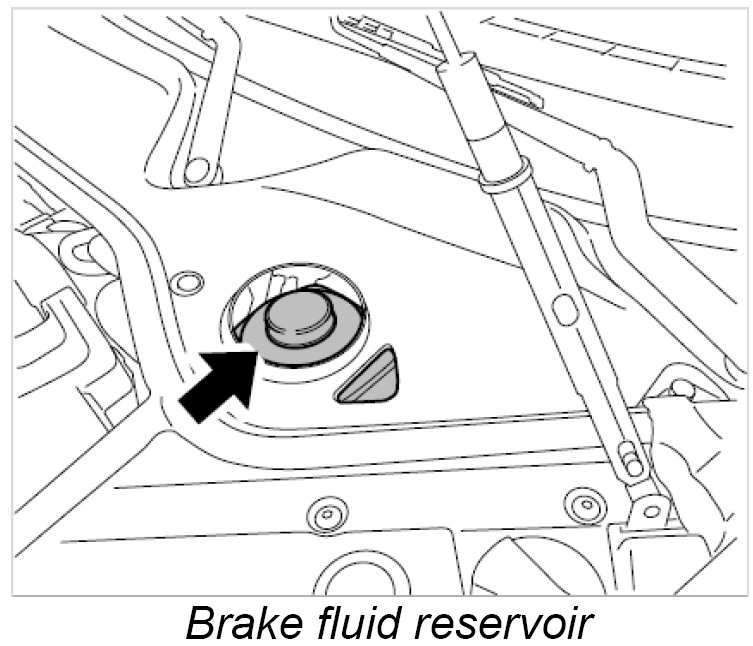 Brake fluid reservoir