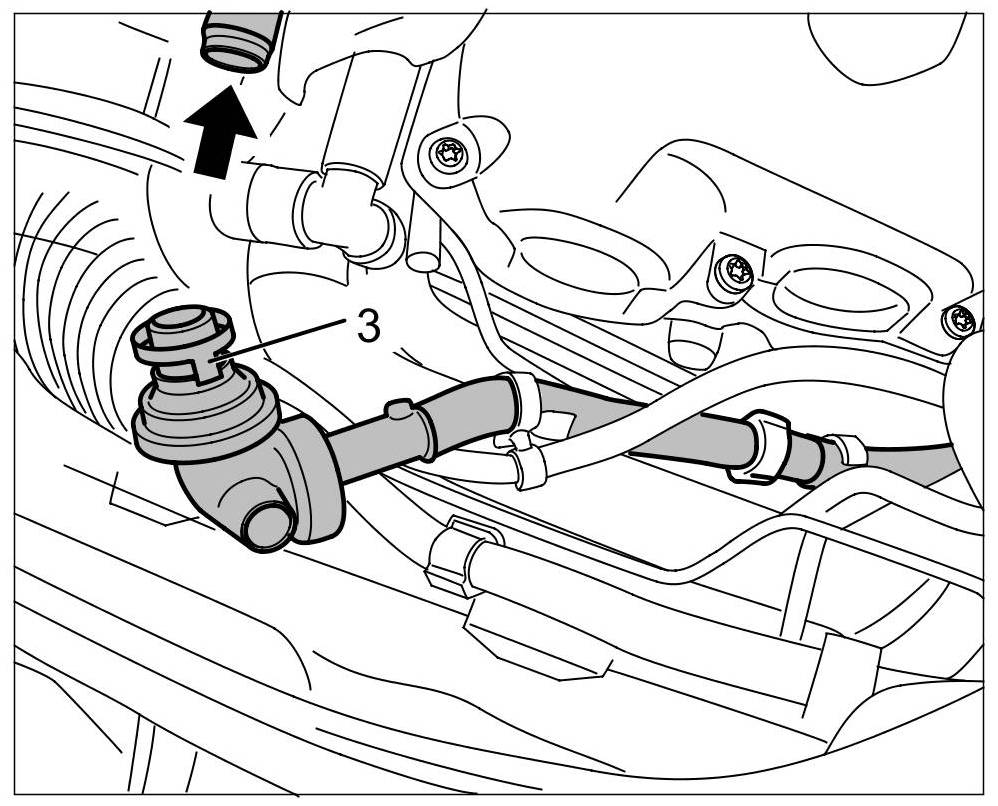 3