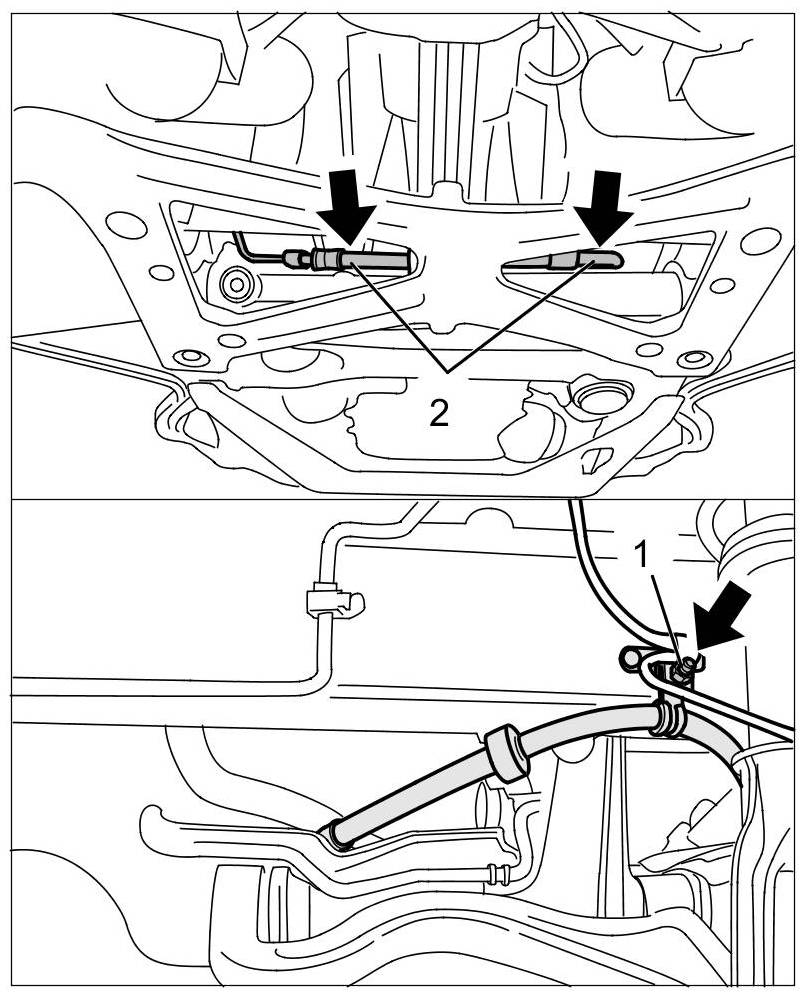 2

1