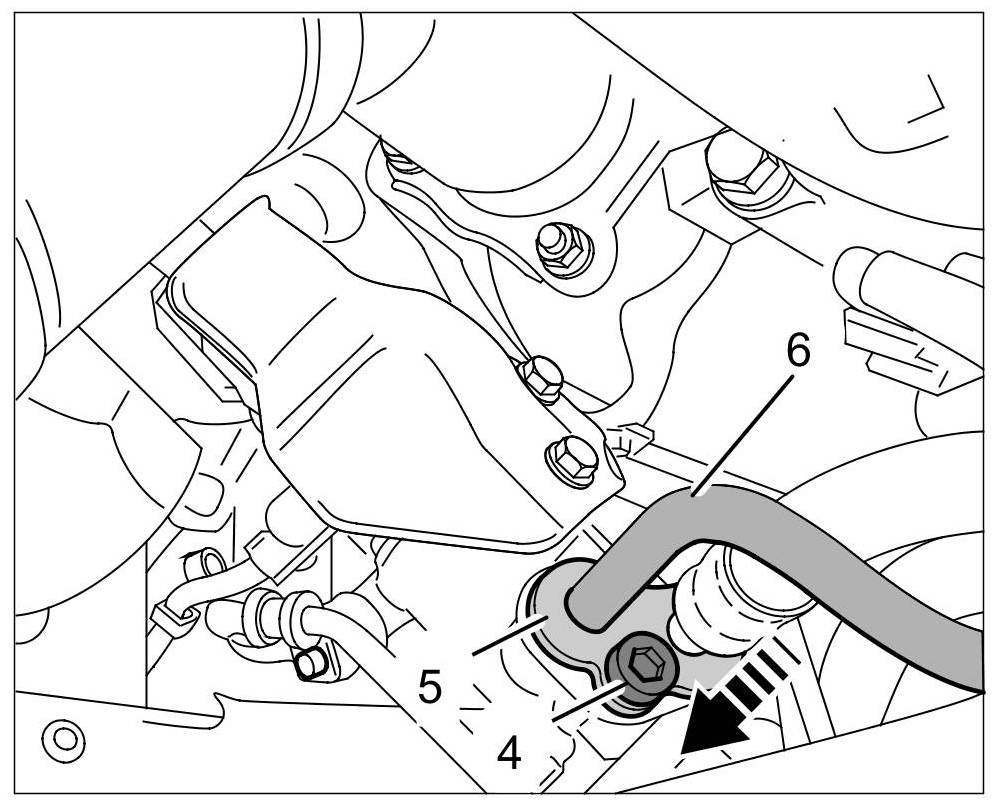 6
5
4